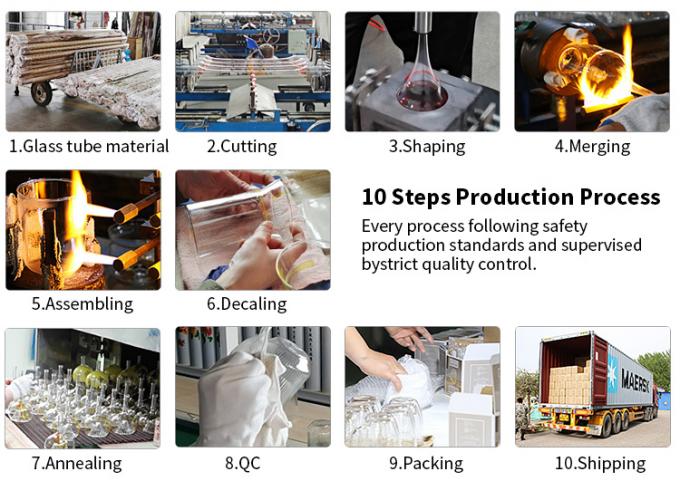 1.Glass tube material

2.Cutting

3.Shaping

4.Merging

5.Assembling

6.Decaling

10 Steps Production Process

Every process following safety production standards and supervised bystrict quality control.

7.Annealing

8.QC

9.Packing

MAERSK

10.Shipping